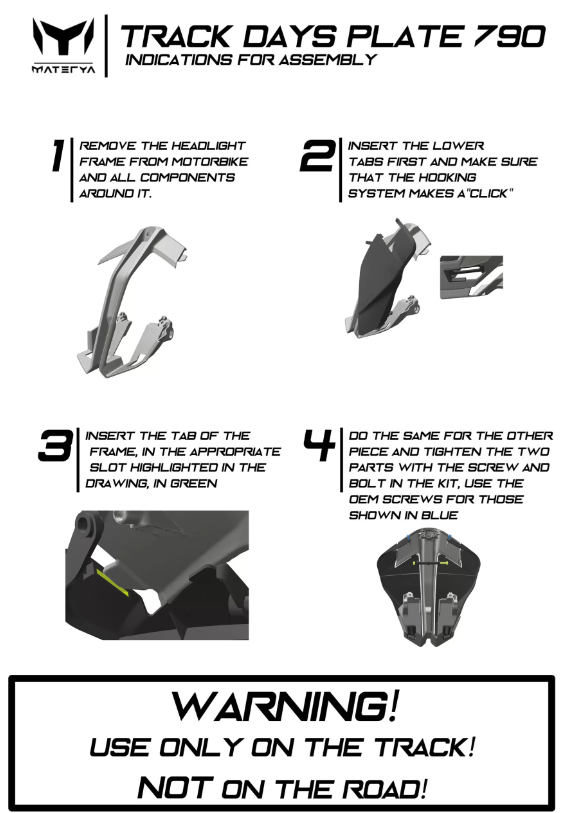 MATERYA

TRACK DAYS PLATE 790
INDICATIONS FOR ASSEMBLY

1 REMOVE THE HEADLIGHT FRAME FROM MOTORBIKE AND ALL COMPONENTS AROUND IT.

2 INSERT THE LOWER TABS FIRST AND MAKE SURE THAT THE HOOKING SYSTEM MAKES A"CLICK"

3 INSERT THE TAB OF THE FRAME, IN THE APPROPRIATE SLOT HIGHLIGHTED IN THE DRAWING, IN GREEN

4 DO THE SAME FOR THE OTHER PIECE AND TIGHTEN THE TWO PARTS WITH THE SCREW AND BOLT IN THE KIT, USE THE OEM SCREWS FOR THOSE SHOWN IN BLUE

WARNING!
USE ONLY ON THE TRACK!
NOT ON THE ROAD!